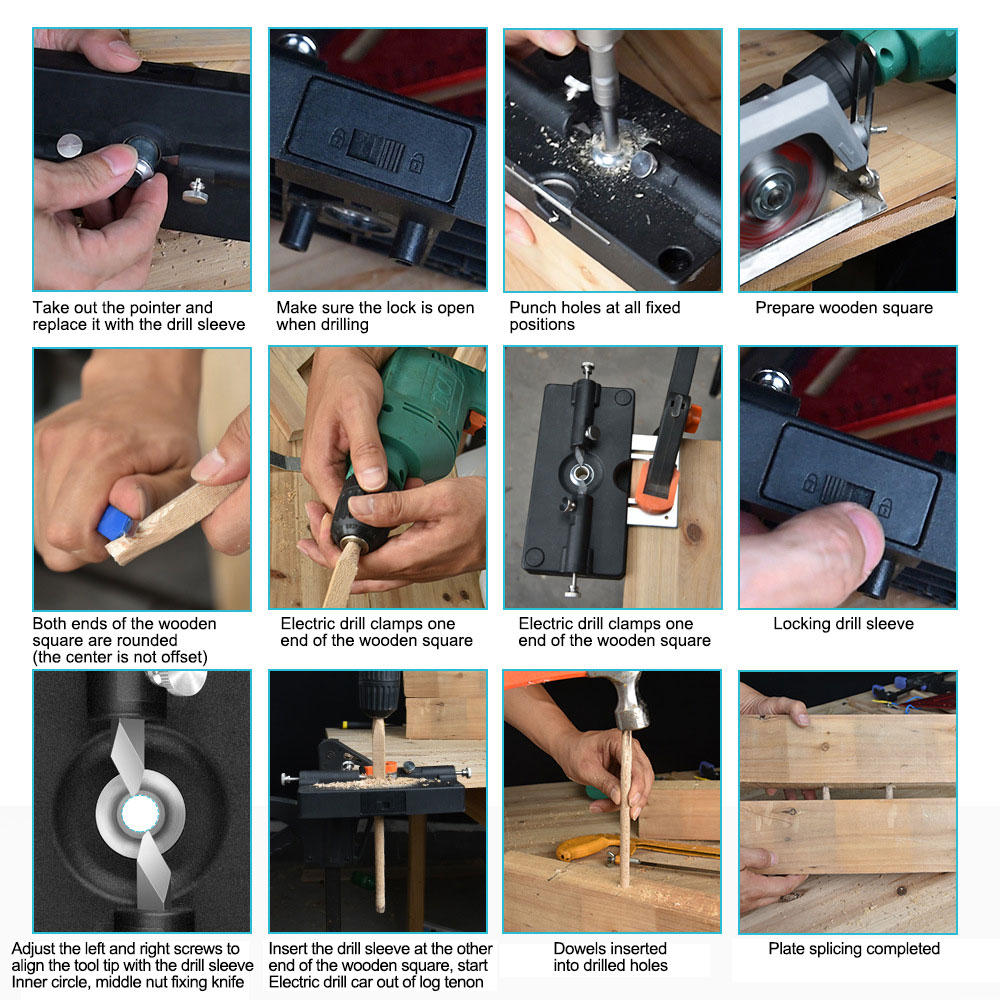 Take out the pointer and replace it with the drill sleeve

Make sure the lock is open when drilling

Punch holes at all fixed positions

Prepare wooden square

Both ends of the wooden square are rounded (the center is not offset)

Electric drill clamps one end of the wooden square

Electric drill clamps one end of the wooden square

Locking drill sleeve

Adjust the left and right screws to align the tool tip with the drill sleeve Inner circle, middle nut fixing knife

Insert the drill sleeve at the other end of the wooden square, start Electric drill car out of log tenon

Dowels inserted into drilled holes

Plate splicing completed