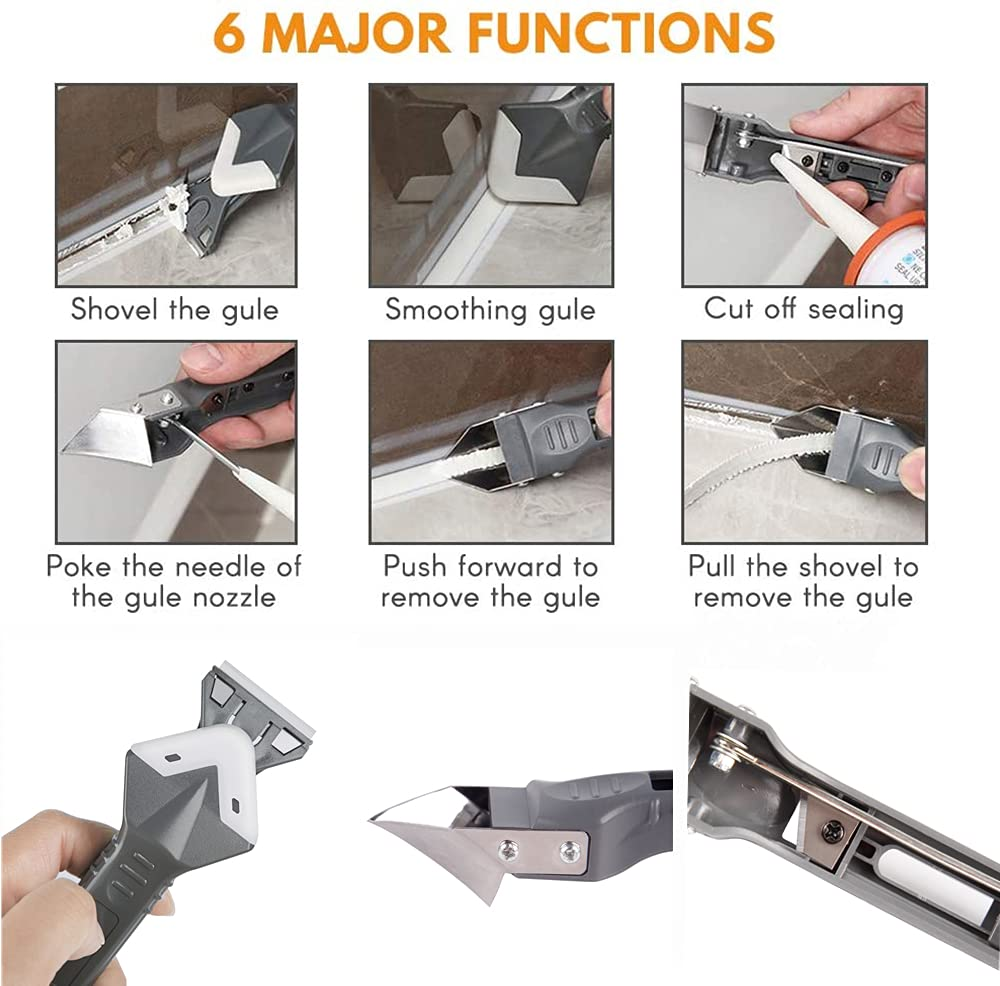 6 MAJOR FUNCTIONS

Shovel the gule

Smoothing gule

Cut off sealing

Poke the needle of the gule nozzle

Push forward to remove the gule

Pull the shovel to remove the gule