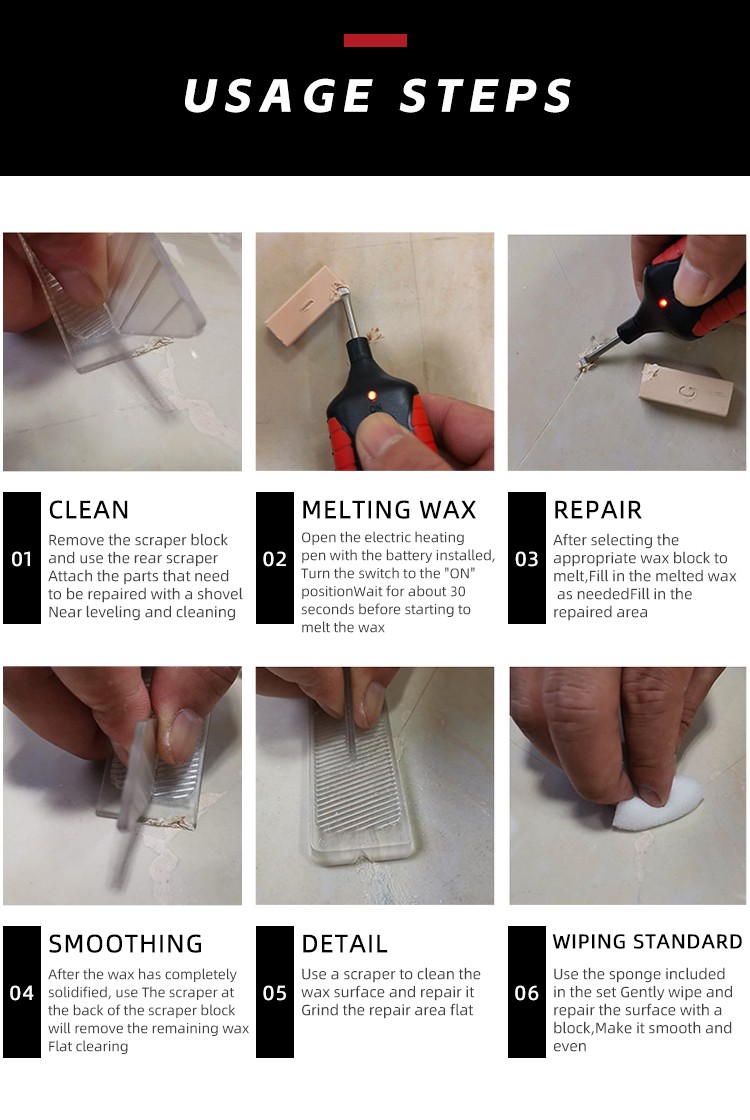 USAGE STEPS

01
CLEAN
Remove the scraper block and use the rear scraper Attach the parts that need to be repaired with a shovel Near leveling and cleaning

02
MELTING WAX
Open the electric heating pen with the battery installed, Turn the switch to the "ON" positionWait for about 30 seconds before starting to melt the wax

03
REPAIR
After selecting the appropriate wax block to melt,Fill in the melted wax as neededFill in the repaired area

04
SMOOTHING
After the wax has completely solidified, use The scraper at the back of the scraper block will remove the remaining wax Flat clearing

05
DETAIL
Use a scraper to clean the wax surface and repair it Grind the repair area flat

06
WIPING STANDARD
Use the sponge included in the set Gently wipe and repair the surface with a block,Make it smooth and even