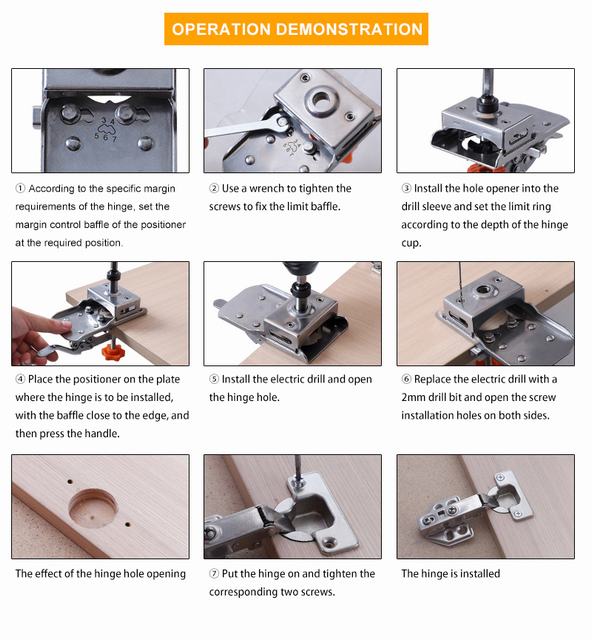 OPERATION DEMONSTRATION

3 4
5 6 7

① According to the specific margin requirements of the hinge, set the margin control baffle of the positioner at the required position.

② Use a wrench to tighten the screws to fix the limit baffle.

③ Install the hole opener into the drill sleeve and set the limit ring according to the depth of the hinge cup.

④ Place the positioner on the plate where the hinge is to be installed, with the baffle close to the edge, and then press the handle.

⑤ Install the electric drill and open the hinge hole.

⑥ Replace the electric drill with a 2mm drill bit and open the screw installation holes on both sides.

The effect of the hinge hole opening

⑦ Put the hinge on and tighten the corresponding two screws.

The hinge is installed