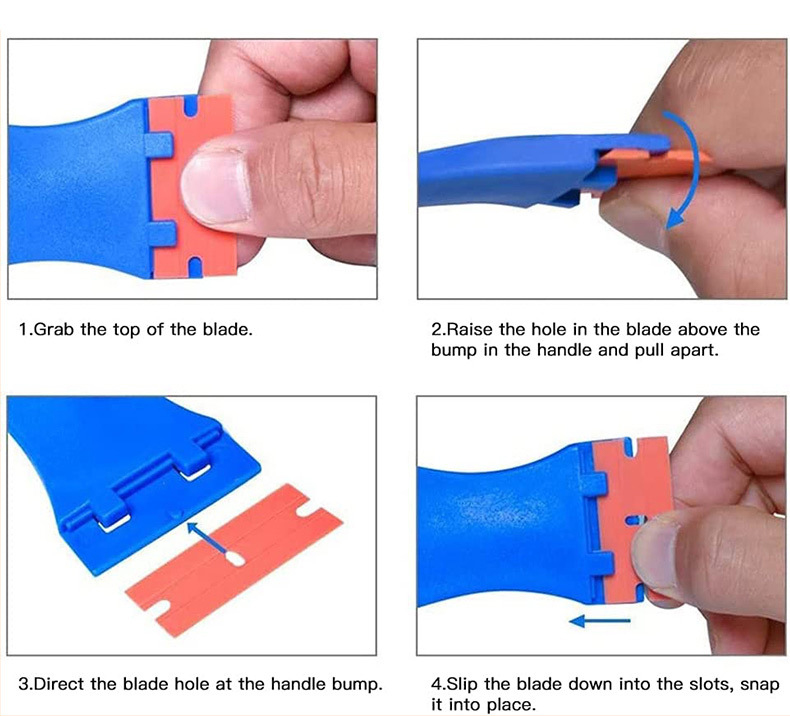 1.Grab the top of the blade.

2.Raise the hole in the blade above the bump in the handle and pull apart.

3.Direct the blade hole at the handle bump.

4.Slip the blade down into the slots, snap it into place.