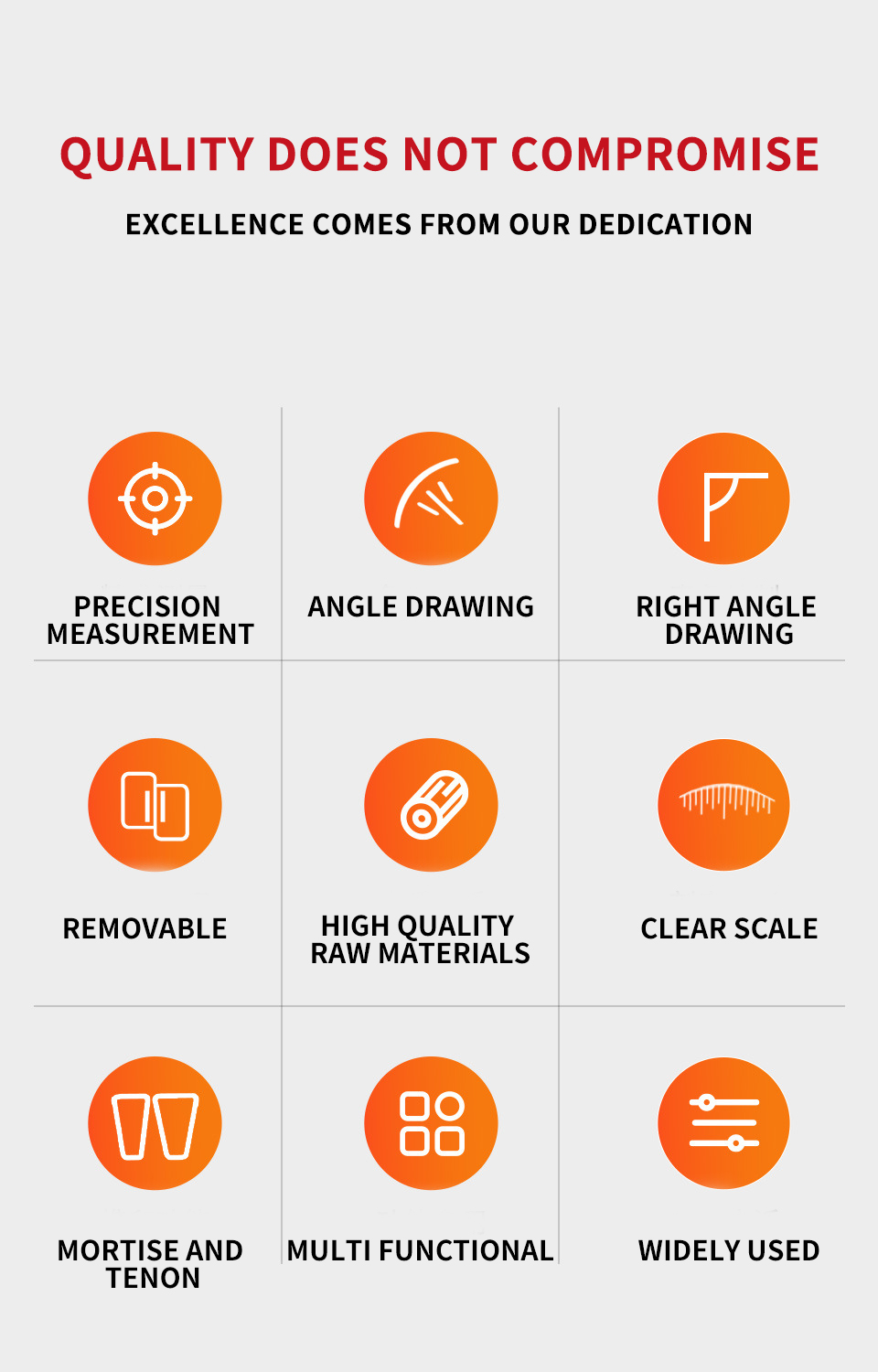 QUALITY DOES NOT COMPROMISE

EXCELLENCE COMES FROM OUR DEDICATION

PRECISION
MEASUREMENT

ANGLE DRAWING

RIGHT ANGLE
DRAWING

REMOVABLE

HIGH QUALITY
RAW MATERIALS

CLEAR SCALE

MORTISE AND
TENON

MULTI FUNCTIONAL

WIDELY USED