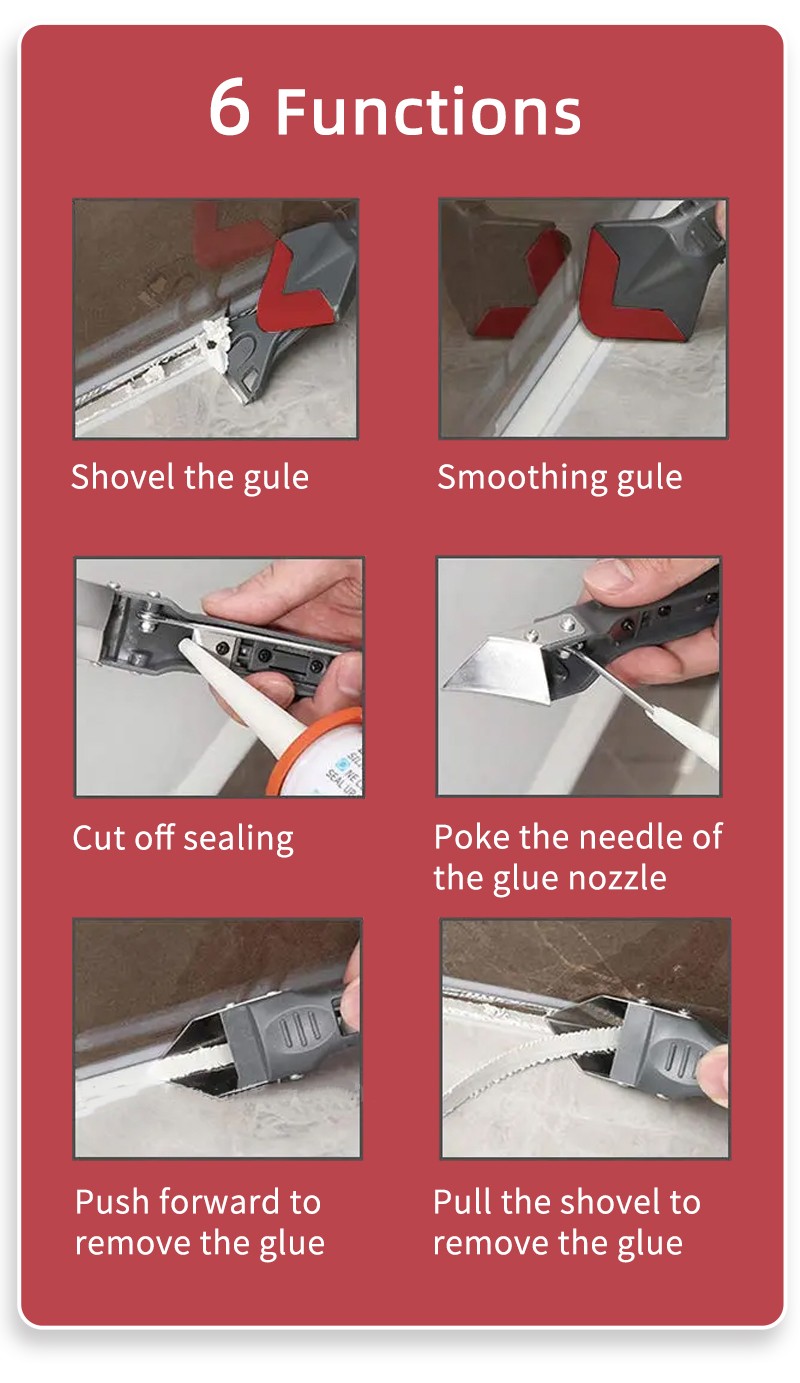 6 Functions

Shovel the gule

Smoothing gule

Cut off sealing

Poke the needle of the glue nozzle

Push forward to remove the glue

Pull the shovel to remove the glue