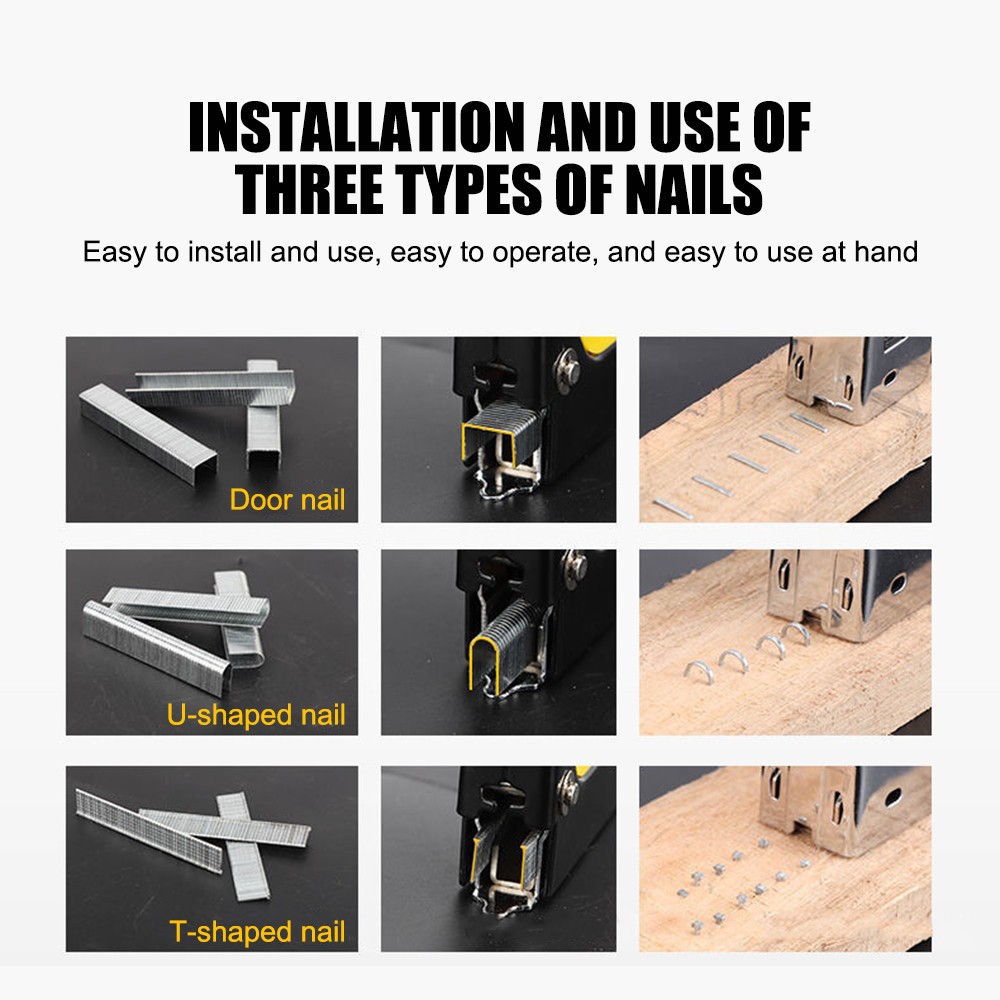 INSTALLATION AND USE OF THREE TYPES OF NAILS

Easy to install and use, easy to operate, and easy to use at hand

Door nail

U-shaped nail

T-shaped nail