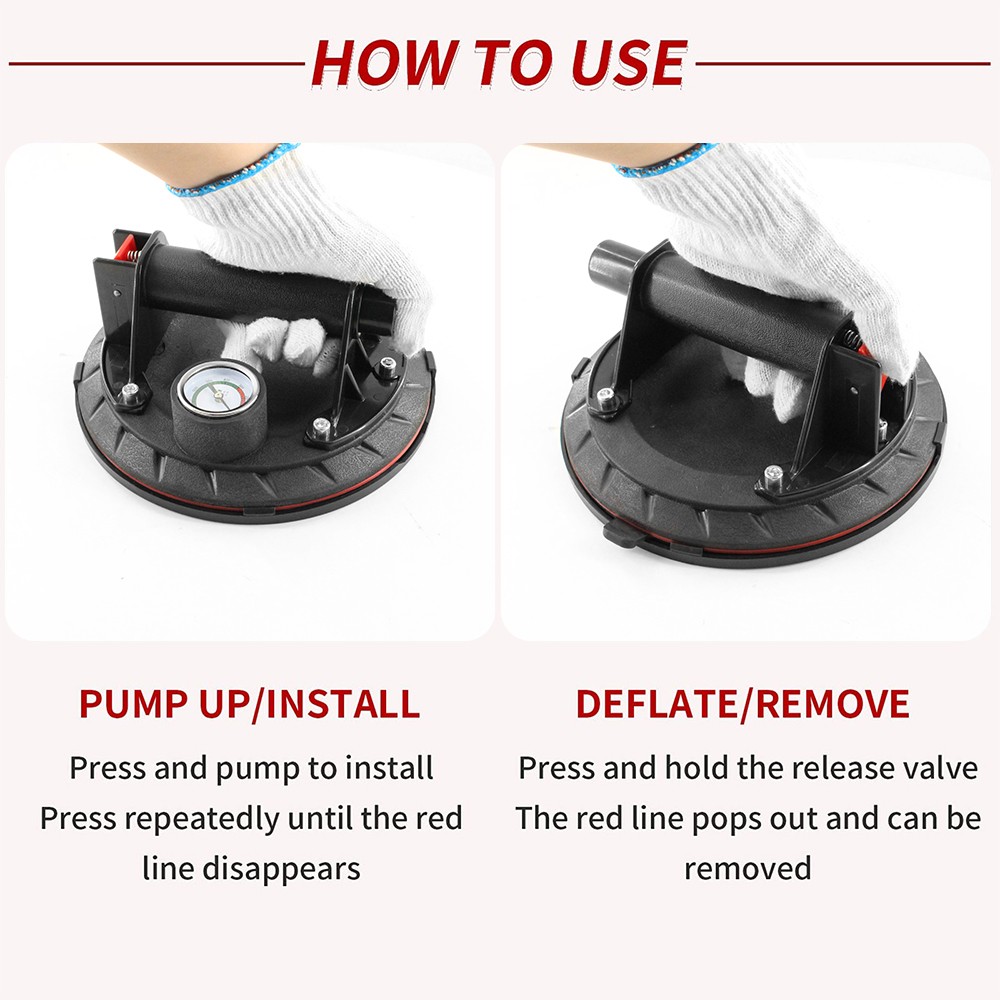 HOW TO USE

PUMP UP/INSTALL

Press and pump to install
Press repeatedly until the red line disappears

DEFLATE/REMOVE

Press and hold the release valve
The red line pops out and can be removed