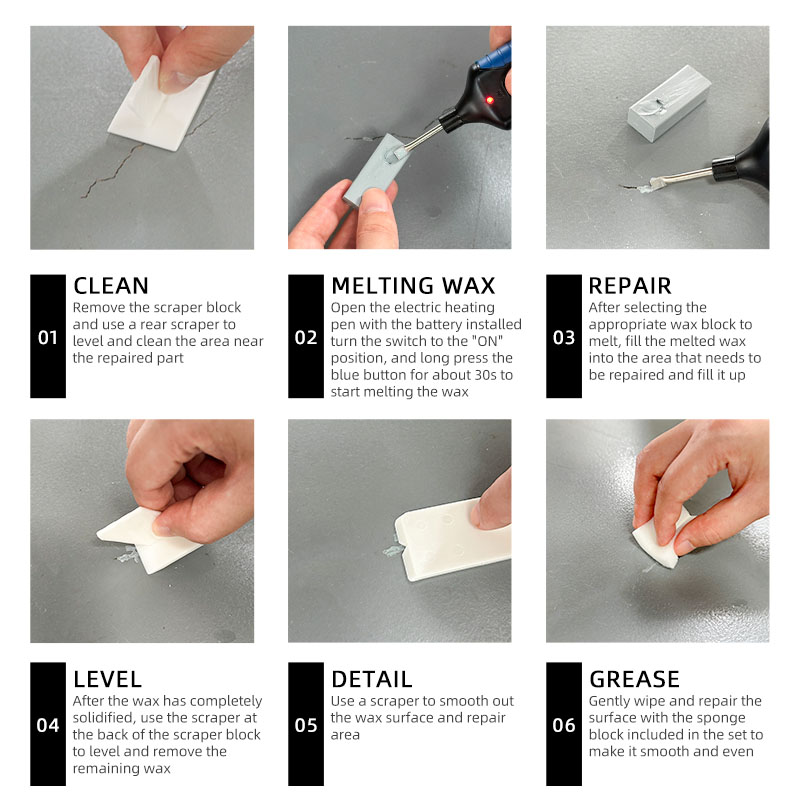 01
CLEAN
Remove the scraper block and use a rear scraper to level and clean the area near the repaired part

02
MELTING WAX
Open the electric heating pen with the battery installed turn the switch to the "ON" position, and long press the blue button for about 30s to start melting the wax

03
REPAIR
After selecting the appropriate wax block to melt, fill the melted wax into the area that needs to be repaired and fill it up

04
LEVEL
After the wax has completely solidified, use the scraper at the back of the scraper block to level and remove the remaining wax

05
DETAIL
Use a scraper to smooth out the wax surface and repair area

06
GREASE
Gently wipe and repair the surface with the sponge block included in the set to make it smooth and even