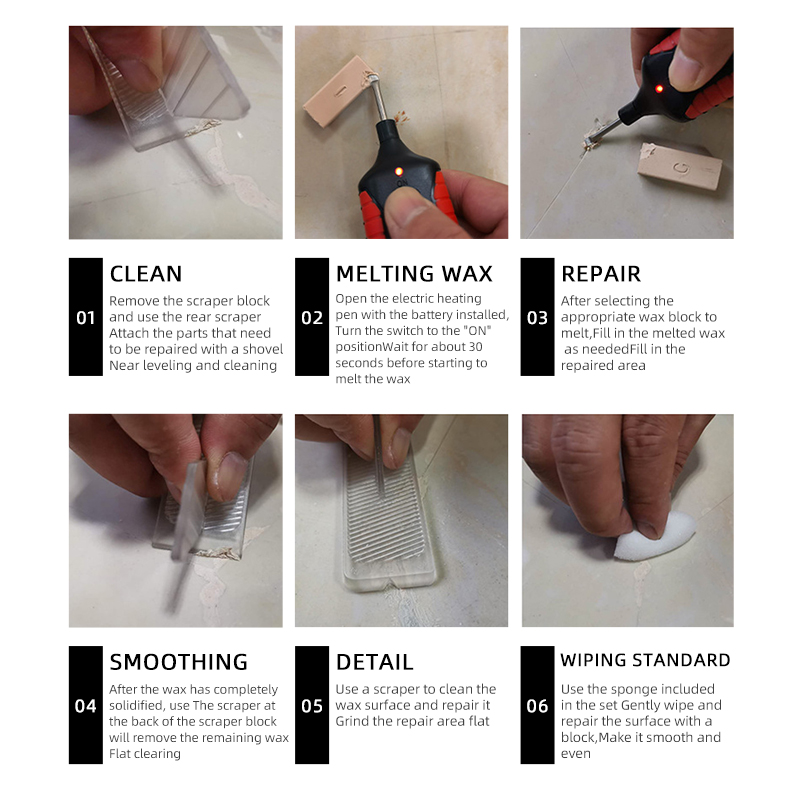 01
CLEAN
Remove the scraper block and use the rear scraper Attach the parts that need to be repaired with a shovel Near leveling and cleaning

02
MELTING WAX
Open the electric heating pen with the battery installed, Turn the switch to the "ON" positionWait for about 30 seconds before starting to melt the wax

03
REPAIR
After selecting the appropriate wax block to melt,Fill in the melted wax as neededFill in the repaired area

04
SMOOTHING
After the wax has completely solidified, use The scraper at the back of the scraper block will remove the remaining wax Flat clearing

05
DETAIL
Use a scraper to clean the wax surface and repair it Grind the repair area flat

06
WIPING STANDARD
Use the sponge included in the set Gently wipe and repair the surface with a block,Make it smooth and even