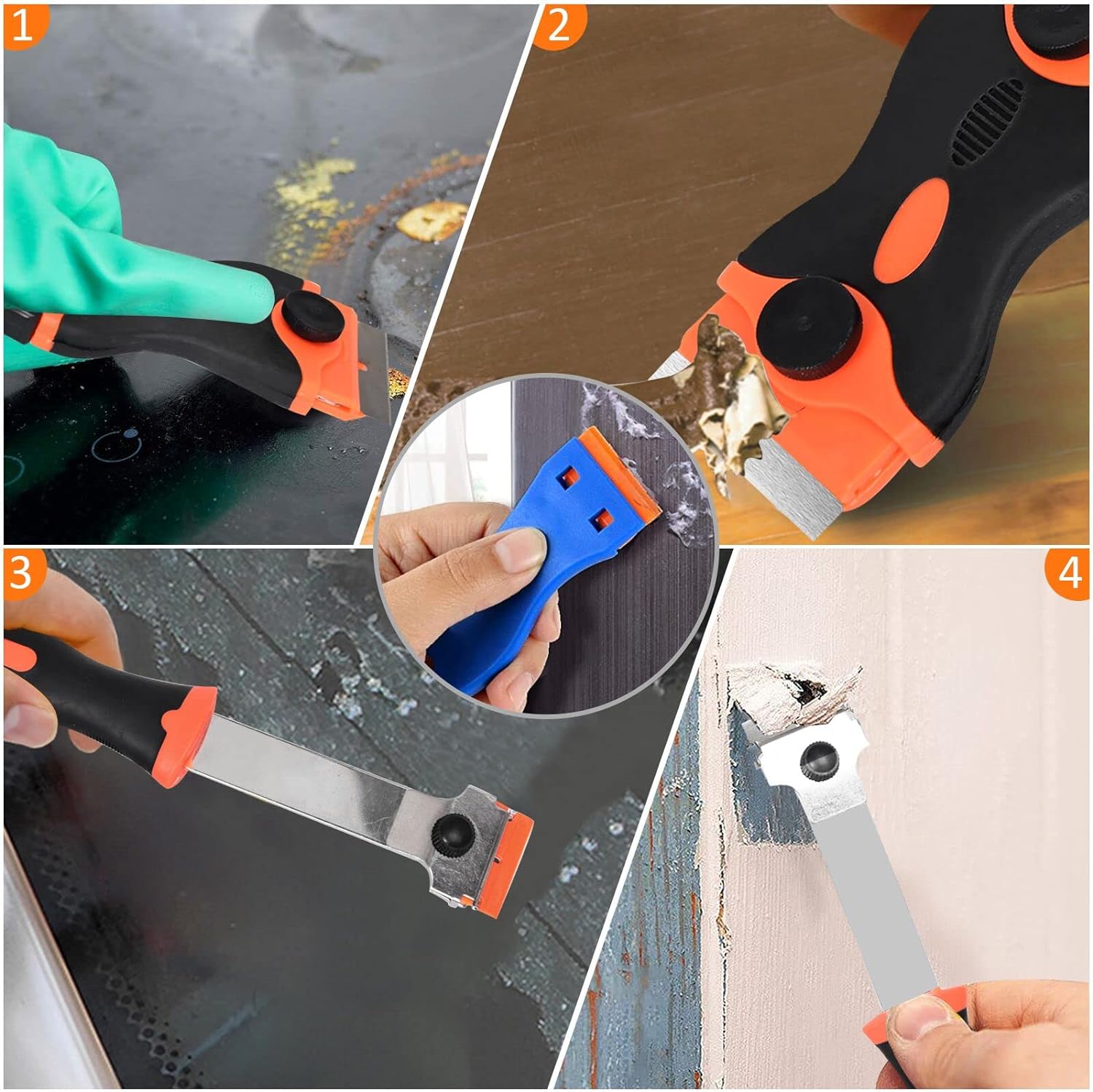 1
2
3
4