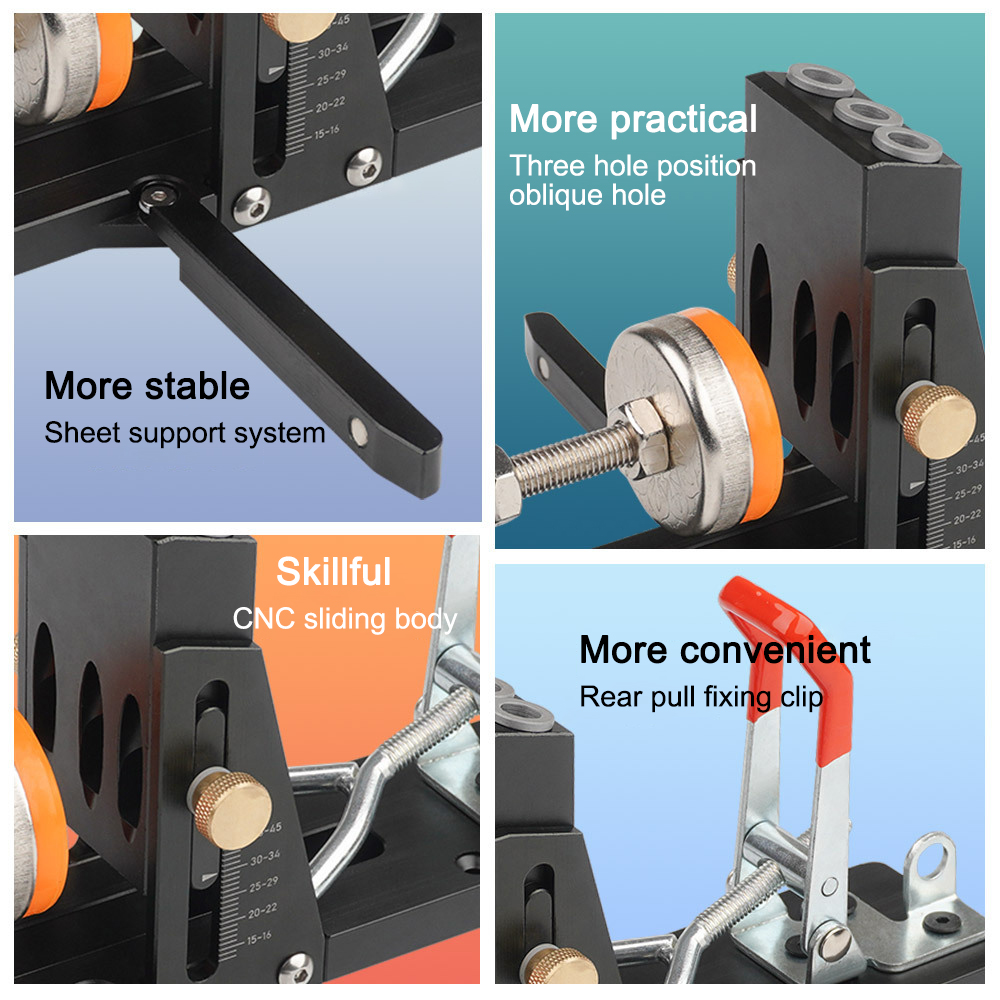 -45
30-34
25-29
20-22
15-16

More stable
Sheet support system

More practical
Three hole position oblique hole

-45
30-34
25-29
20-22
15-16

Skillful
CNC sliding body

-45
30-34
25-29
20-22
15-16

More convenient
Rear pull fixing clip